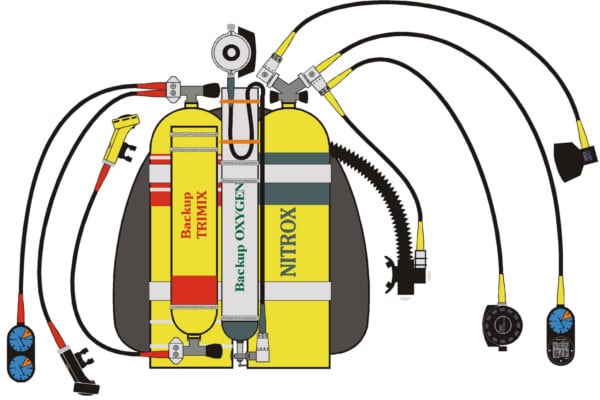 Backup TRIMIX

Backup OXYGEN

NITROX